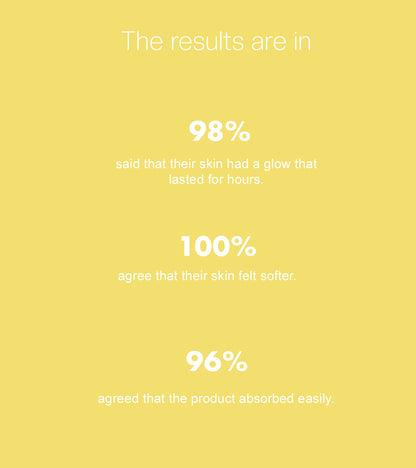 The results are in

98%

said that their skin had a glow that lasted for hours.

100%

agree that their skin felt softer.

96%

agreed that the product absorbed easily.