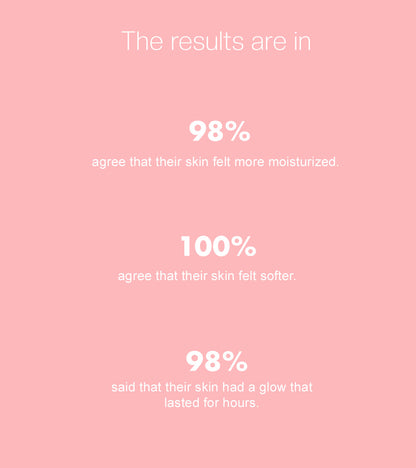 The results are in

98%

agree that their skin felt more moisturized.

100%

agree that their skin felt softer.

98%

said that their skin had a glow that lasted for hours.